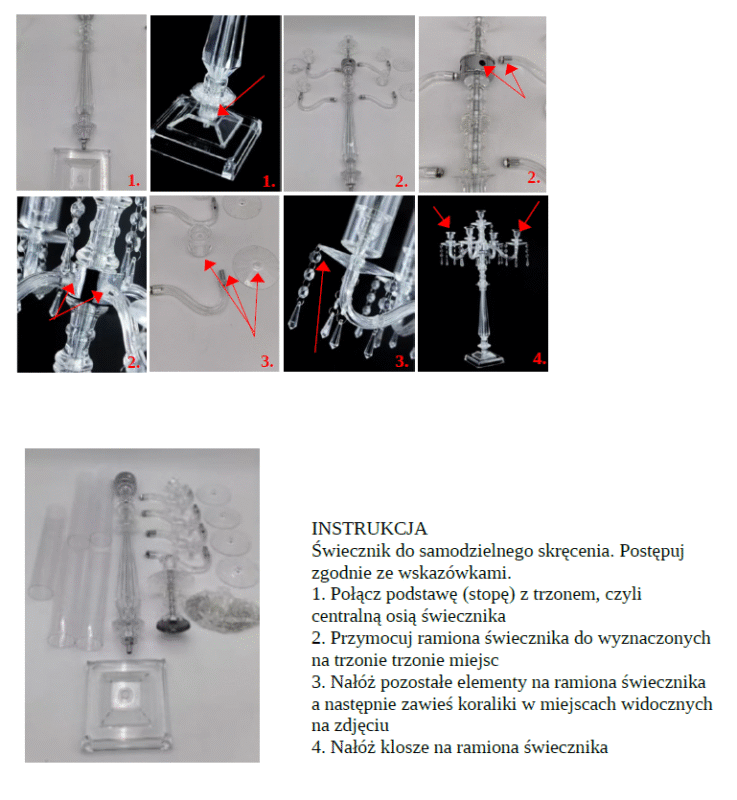 1.

1.

2.

2.

2.

3.

3.

4.

INSTRUKCJA
Świecznik do samodzielnego skręcenia. Postępuj zgodnie ze wskazówkami.
1. Połącz podstawę (stopę) z trzonem, czyli centralną osią świecznika
2. Przymocuj ramiona świecznika do wyznaczonych na trzonie trzonie miejsc
3. Nałóż pozostałe elementy na ramiona świecznika a następnie zawieś koraliki w miejscach widocznych na zdjęciu
4. Nałóż klosze na ramiona świecznika